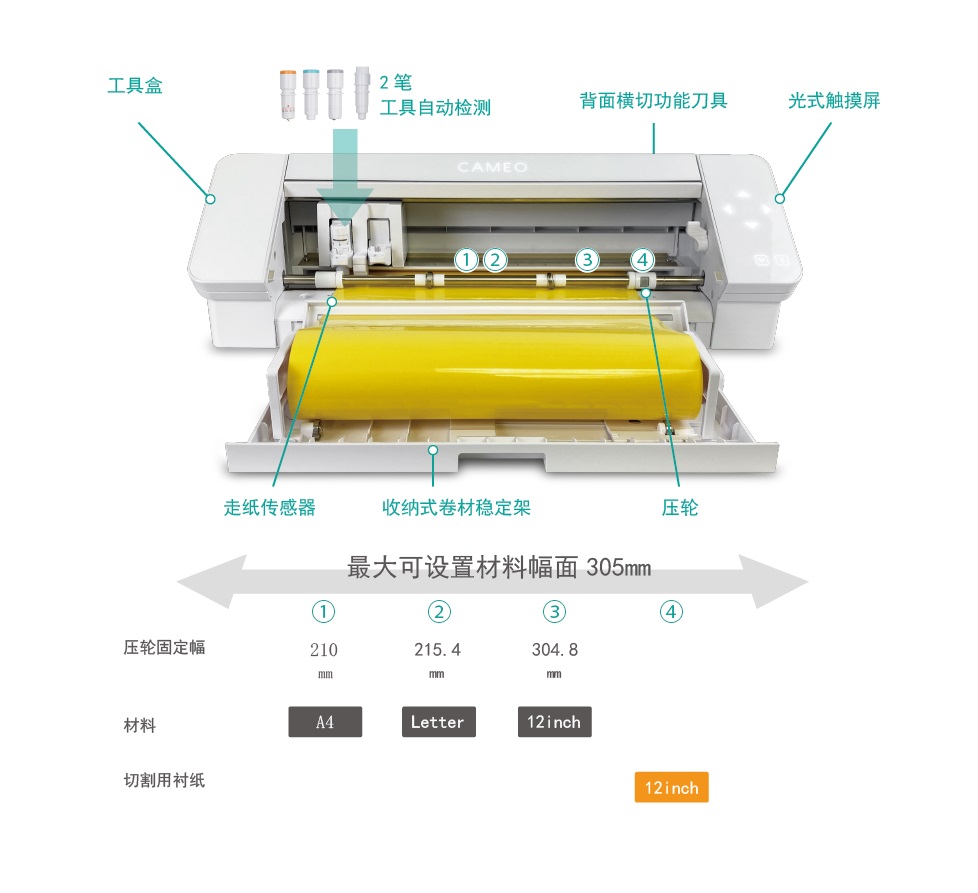 工具盒

2 笔
工具自动检测

背面横切功能刀具

光式触摸屏

CAMEO

① ② ③ ④

走纸传感器

收纳式卷材稳定架

压轮

最大可设置材料幅面 305mm

| | ① | ② | ③ | ④ |
|---|---|---|---|---|
| 压轮固定幅 | 210 mm | 215.4 mm | 304.8 mm | |
| 材料 | A4 | Letter | 12inch | |
| 切割用衬纸 | | | | 12inch |